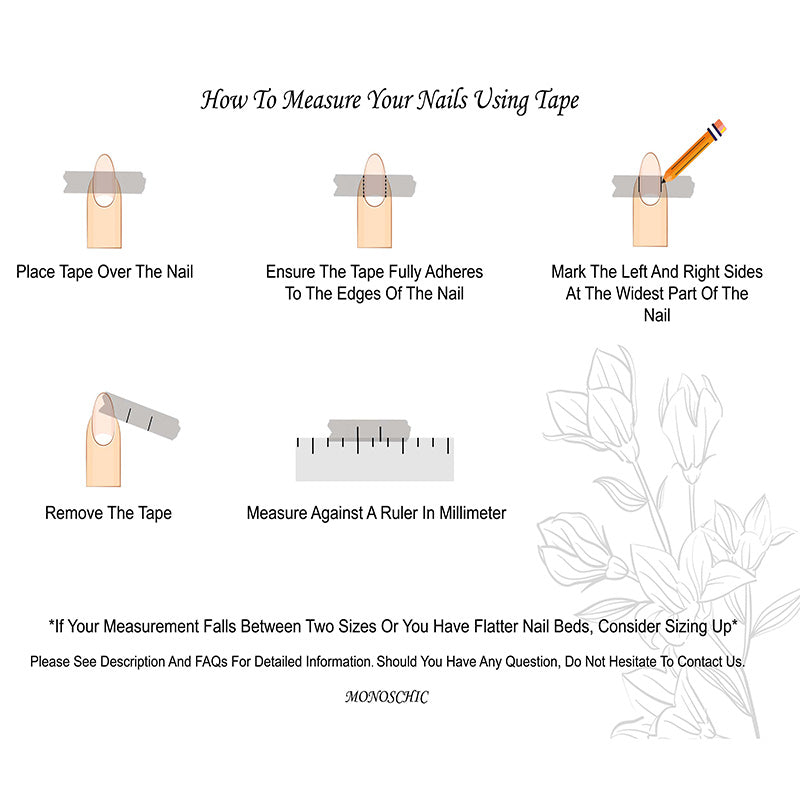 How To Measure Your Nails Using Tape

Place Tape Over The Nail

Ensure The Tape Fully Adheres To The Edges Of The Nail

Mark The Left And Right Sides At The Widest Part Of The Nail

Remove The Tape

Measure Against A Ruler In Millimeter

*If Your Measurement Falls Between Two Sizes Or You Have Flatter Nail Beds, Consider Sizing Up*

Please See Description And FAQs For Detailed Information. Should You Have Any Question, Do Not Hesitate To Contact Us.

MONOSCHIC